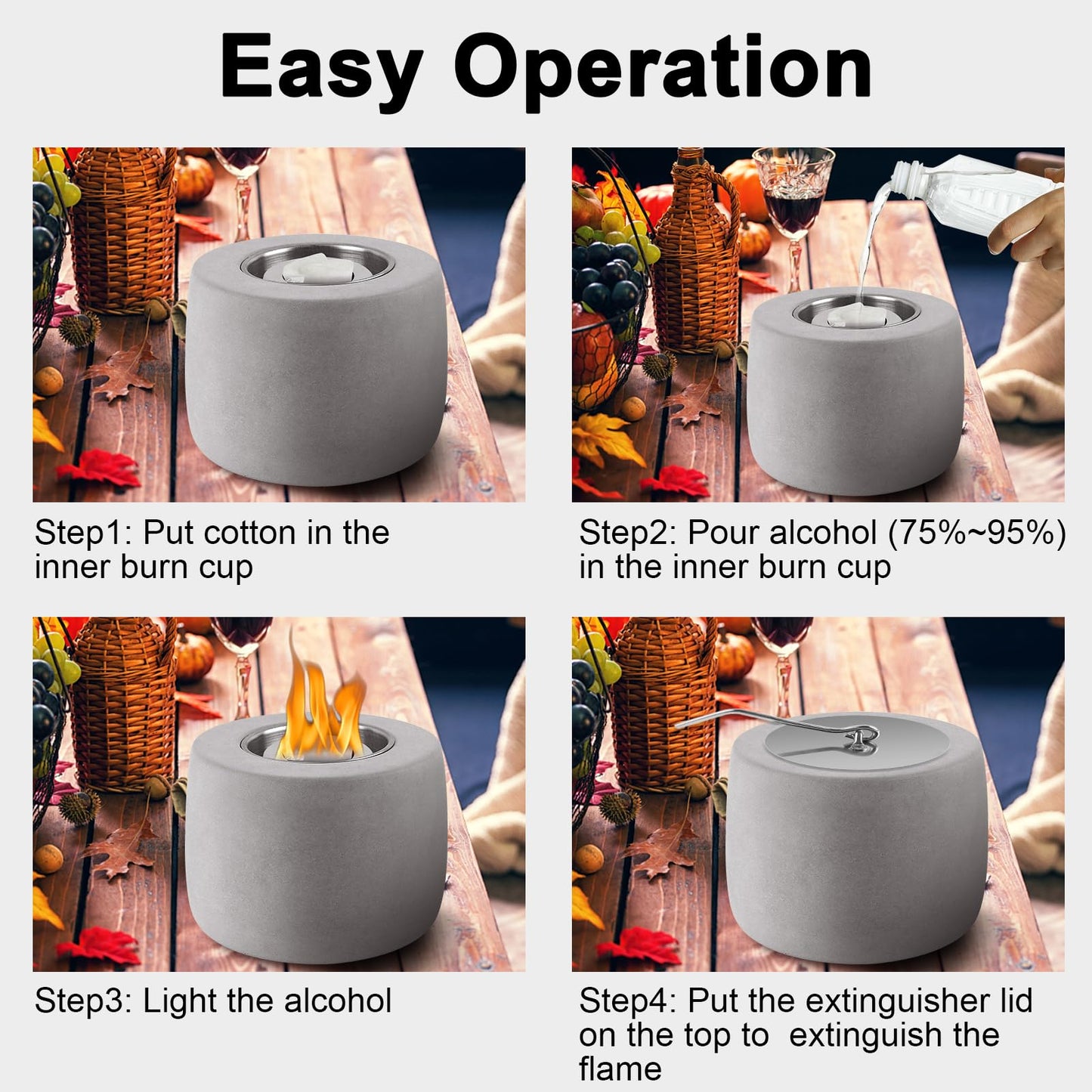 Easy Operation

Step1: Put cotton in the inner burn cup

Step2: Pour alcohol (75%~95%) in the inner burn cup

Step3: Light the alcohol

Step4: Put the extinguisher lid on the top to  extinguish the flame