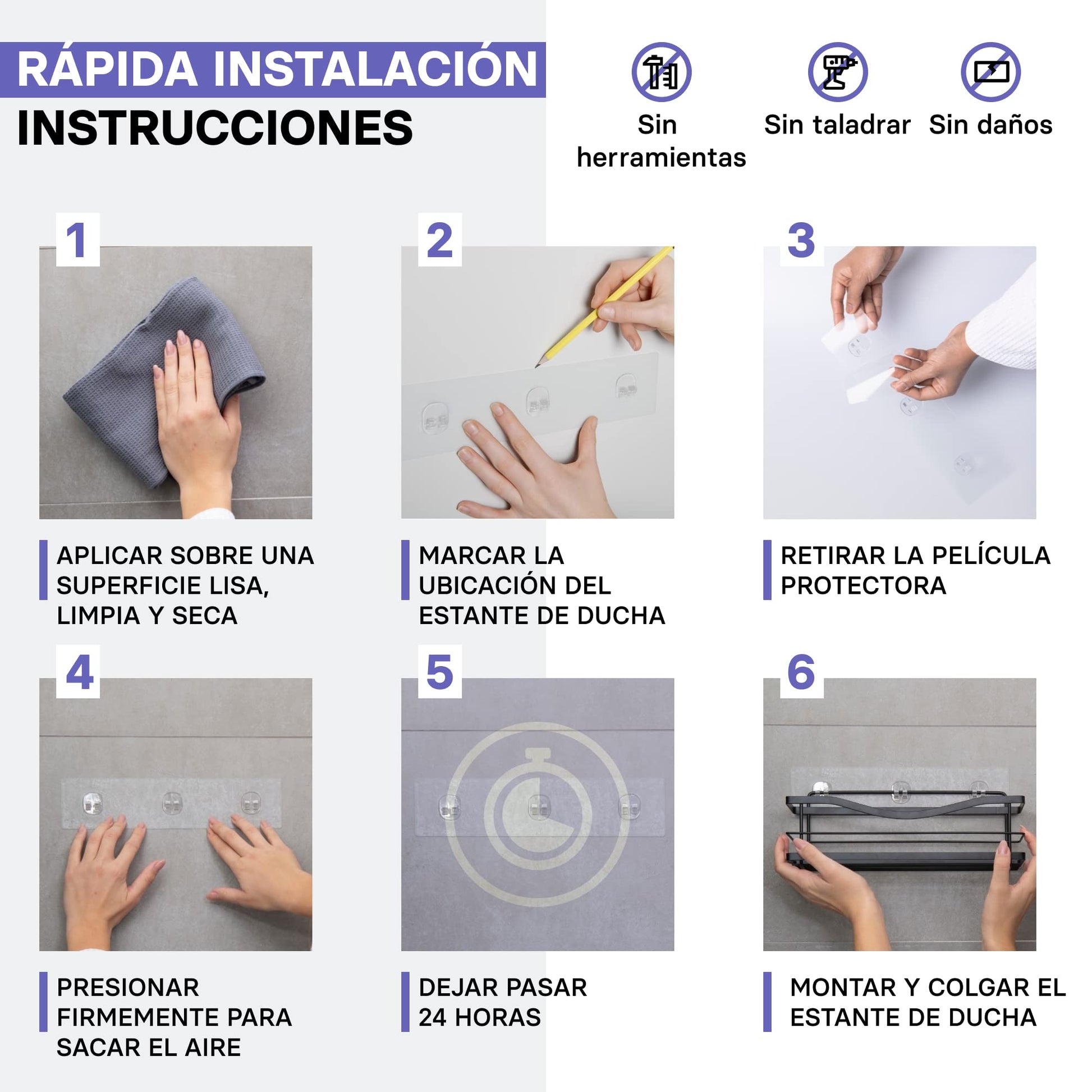 RÁPIDA INSTALACIÓN
INSTRUCCIONES

Sin herramientas

Sin taladrar

Sin daños

1

APLICAR SOBRE UNA SUPERFICIE LISA, LIMPIA Y SECA

2

MARCAR LA UBICACIÓN DEL ESTANTE DE DUCHA

3

RETIRAR LA PELÍCULA PROTECTORA

4

PRESIONAR FIRMEMENTE PARA SACAR EL AIRE

5

DEJAR PASAR 24 HORAS

6

MONTAR Y COLGAR EL ESTANTE DE DUCHA