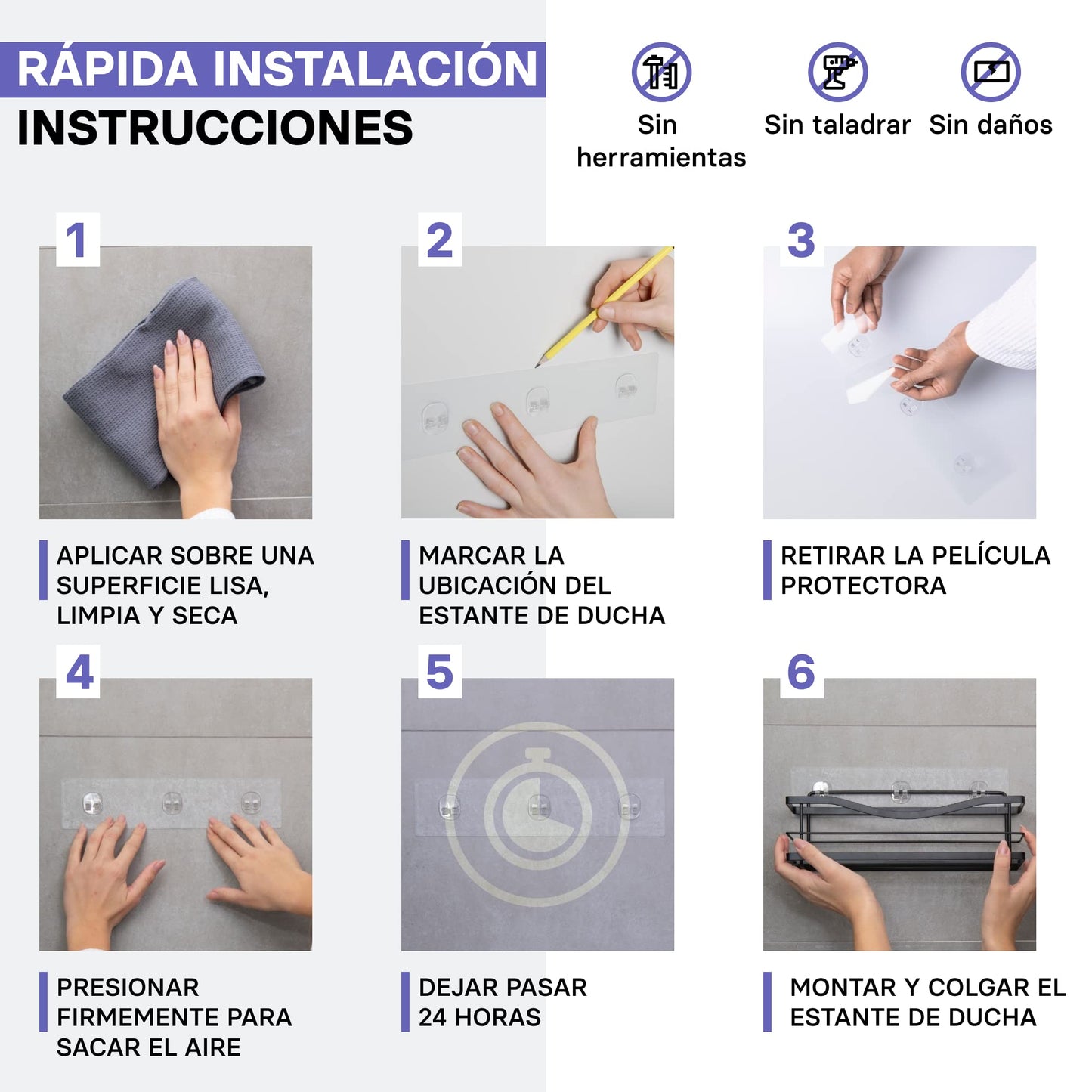 RÁPIDA INSTALACIÓN
INSTRUCCIONES

Sin herramientas

Sin taladrar

Sin daños

1

APLICAR SOBRE UNA SUPERFICIE LISA, LIMPIA Y SECA

2

MARCAR LA UBICACIÓN DEL ESTANTE DE DUCHA

3

RETIRAR LA PELÍCULA PROTECTORA

4

PRESIONAR FIRMEMENTE PARA SACAR EL AIRE

5

DEJAR PASAR 24 HORAS

6

MONTAR Y COLGAR EL ESTANTE DE DUCHA