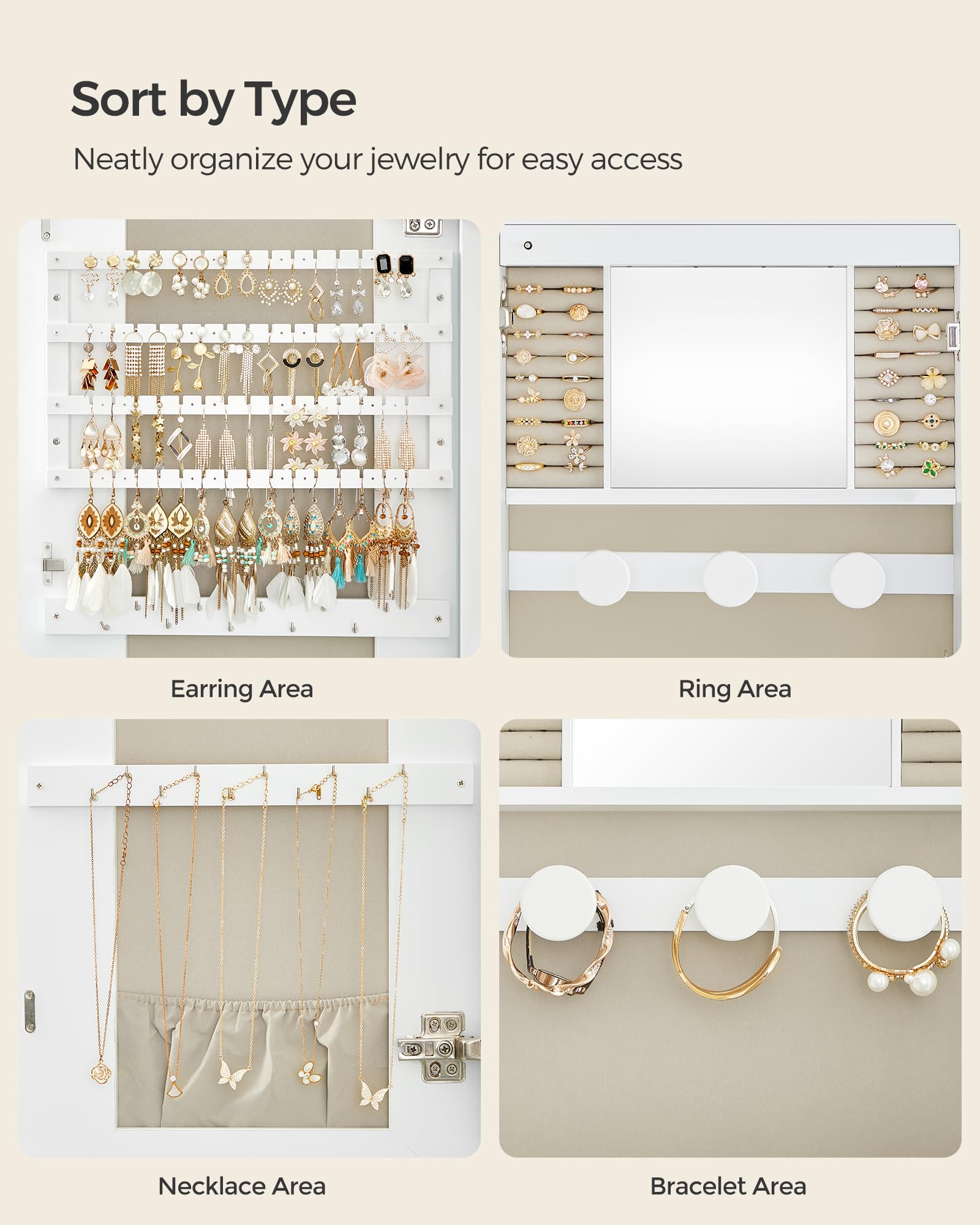 Sort by Type

Neatly organize your jewelry for easy access

Earring Area

Ring Area

Necklace Area

Bracelet Area