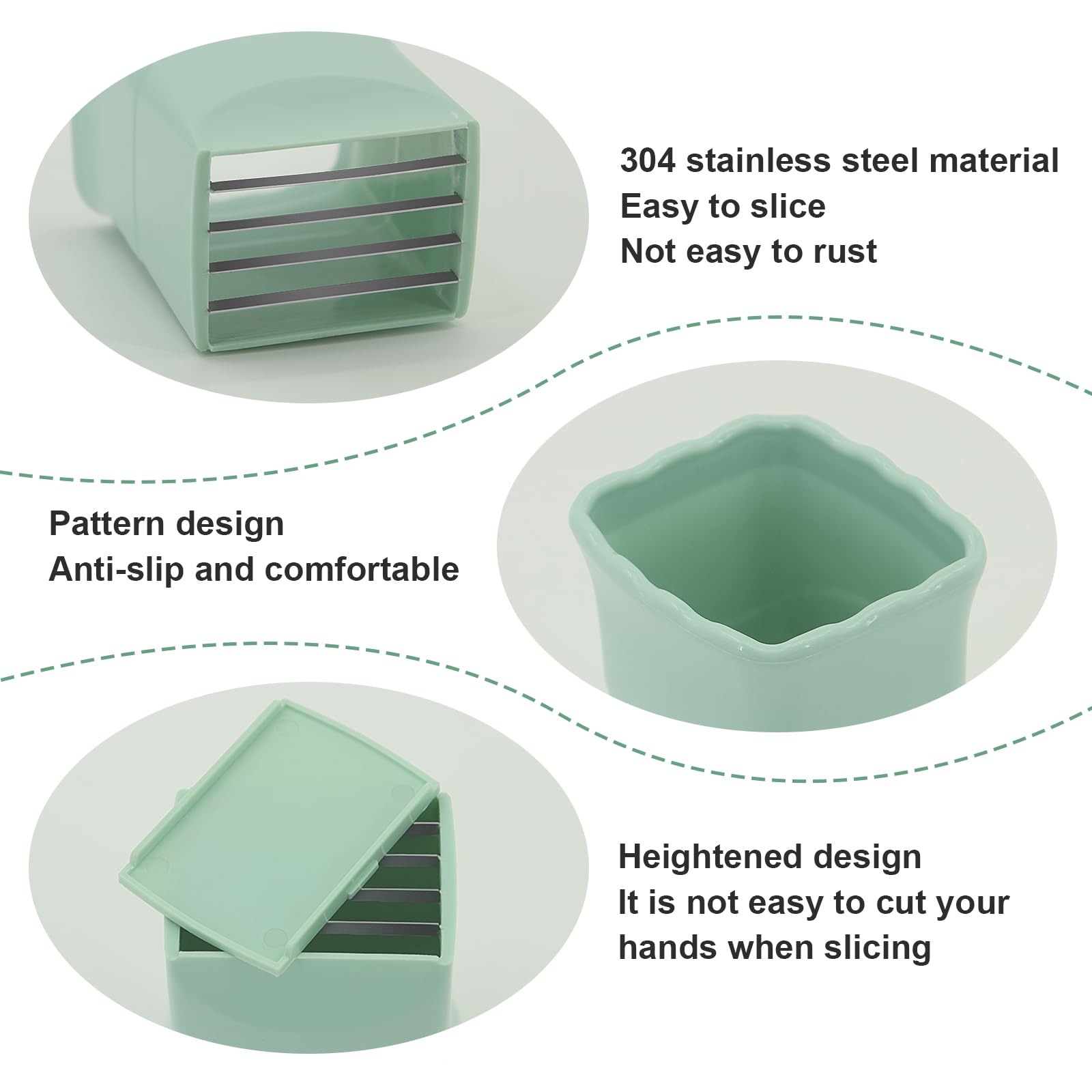 304 stainless steel material
Easy to slice
Not easy to rust

Pattern design
Anti-slip and comfortable

Heightened design
It is not easy to cut your hands when slicing