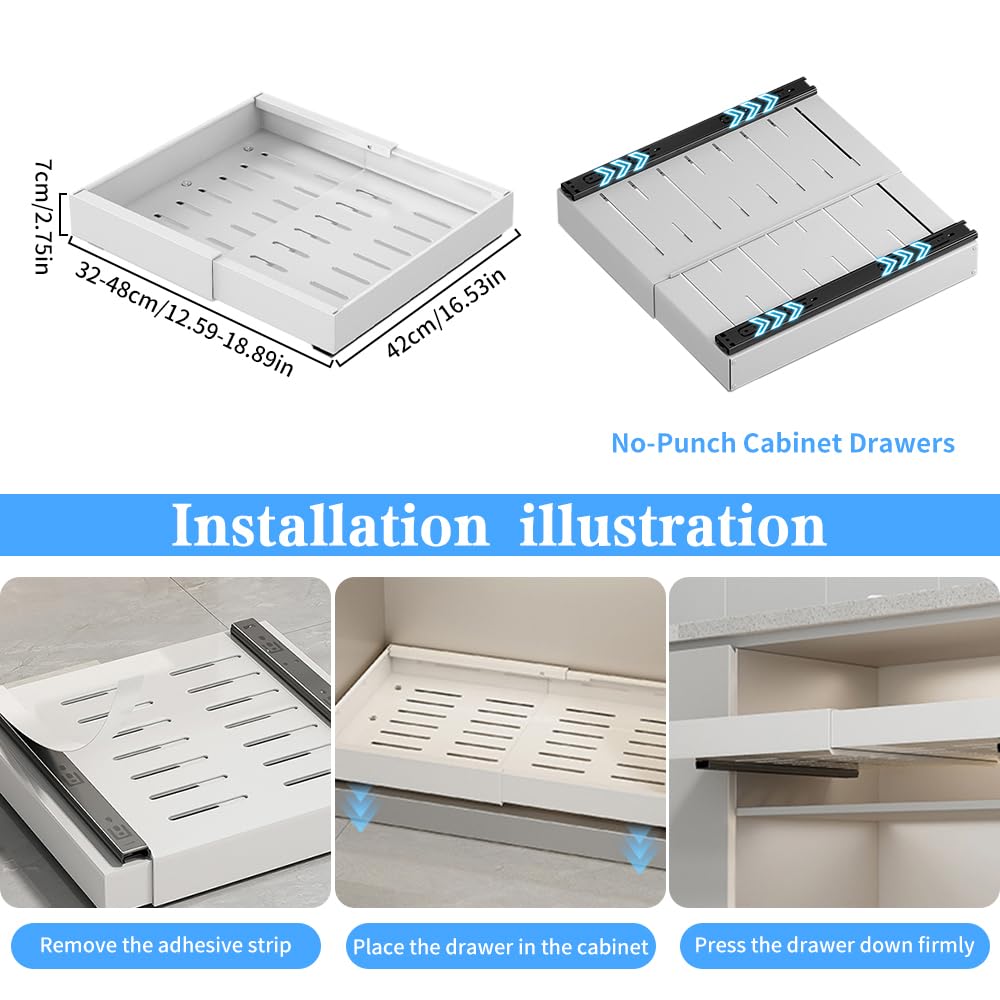 7cm/2.75in

32-48cm/12.59-18.89in

42cm/16.53in

No-Punch Cabinet Drawers

Installation illustration

Remove the adhesive strip

Place the drawer in the cabinet

Press the drawer down firmly