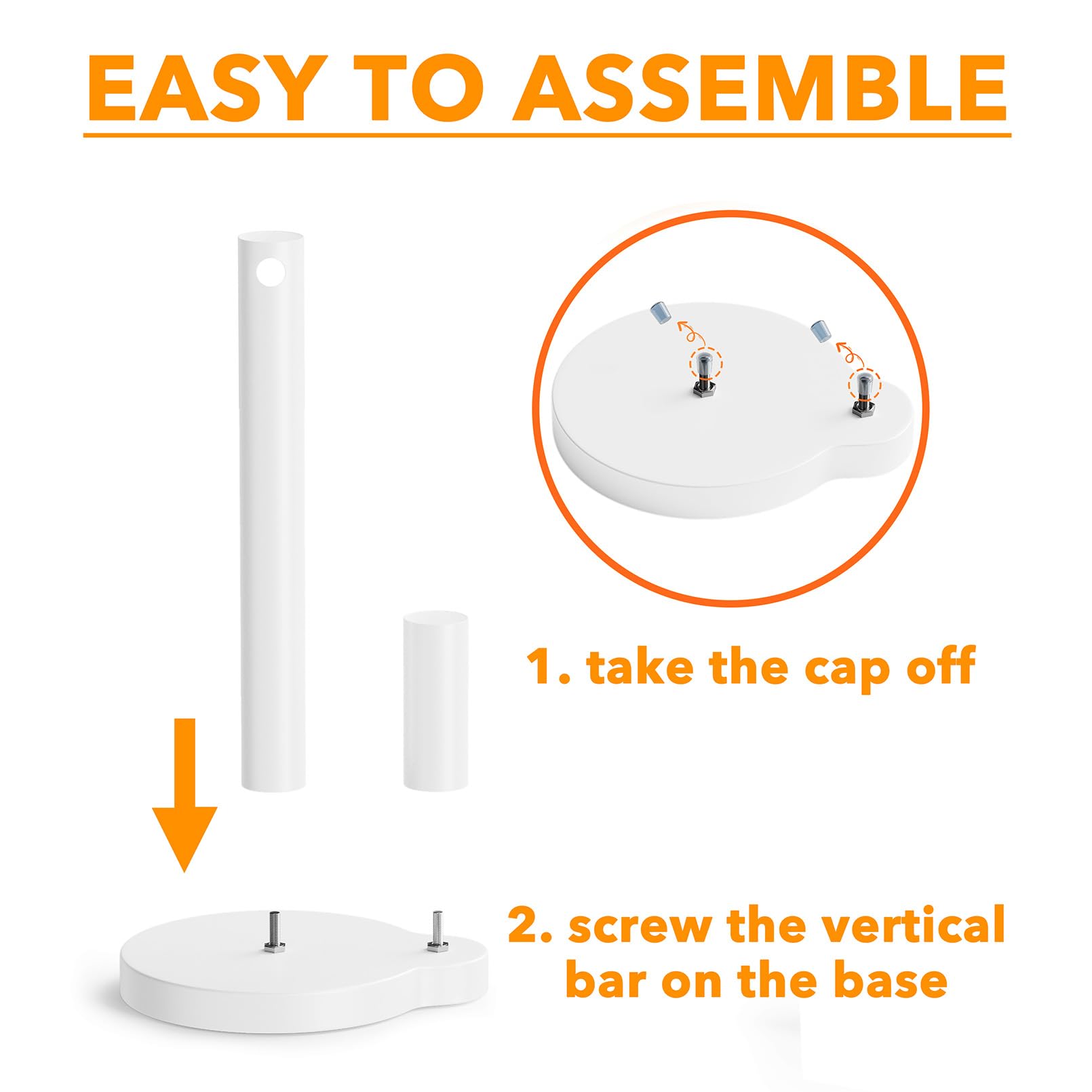 EASY TO ASSEMBLE

1. take the cap off

2. screw the vertical bar on the base