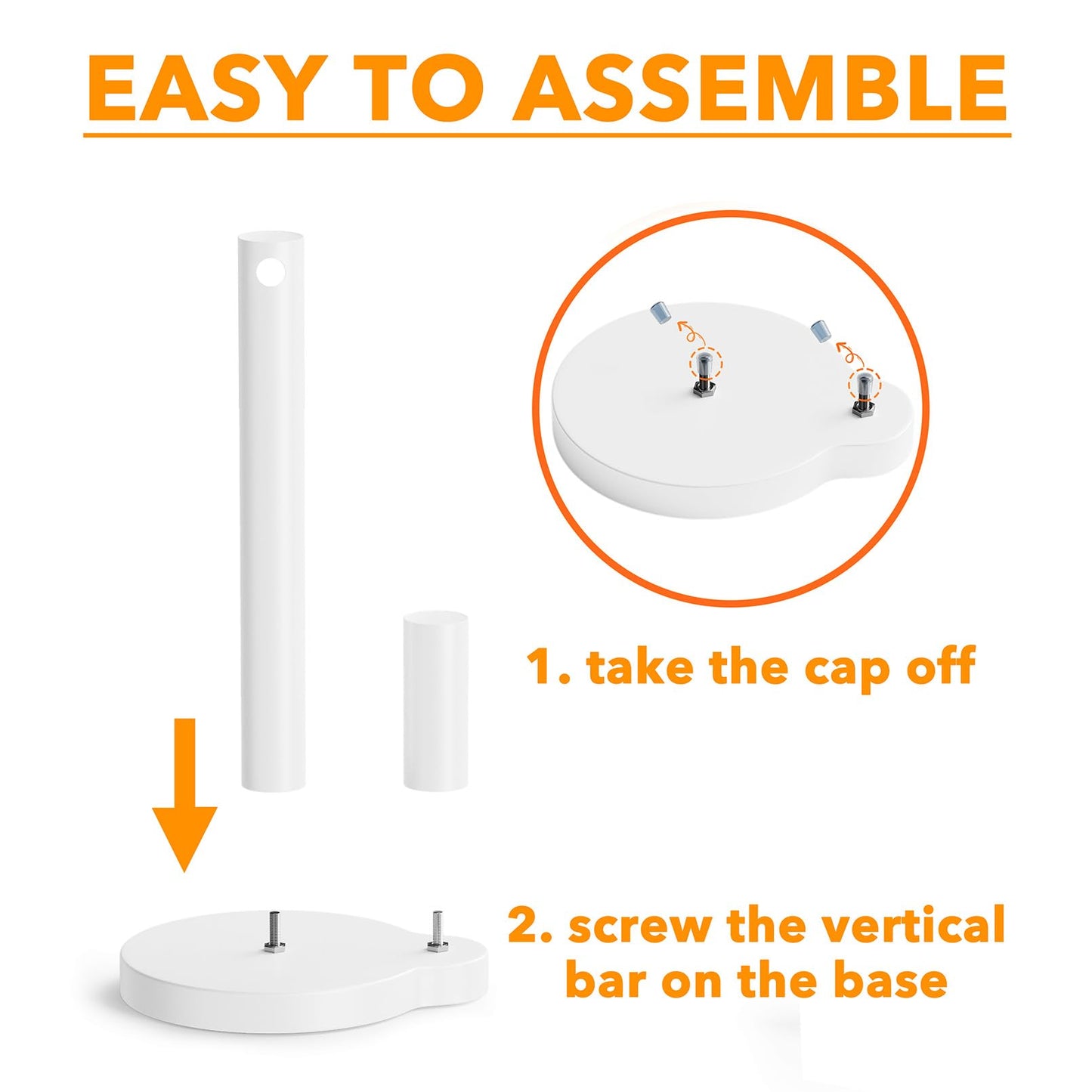 EASY TO ASSEMBLE

1. take the cap off

2. screw the vertical bar on the base