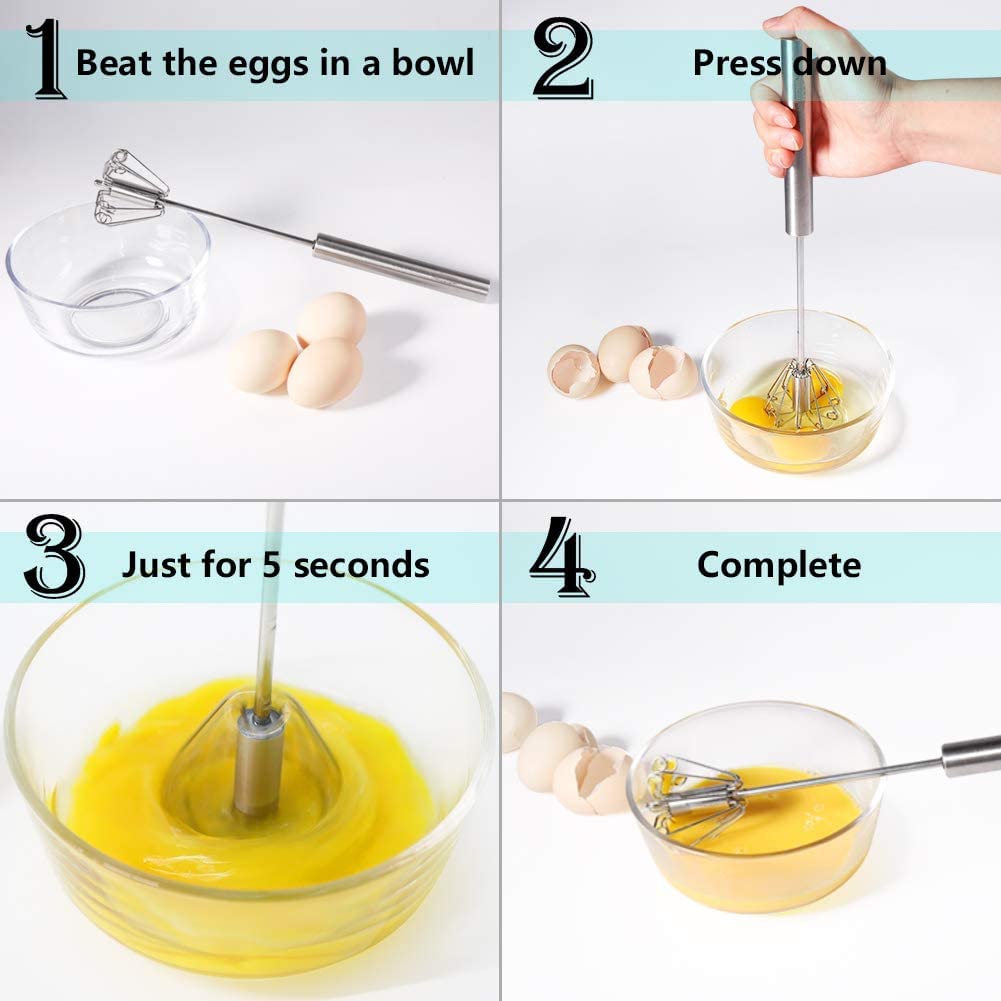 1 Beat the eggs in a bowl

2 Press down

3 Just for 5 seconds

4 Complete