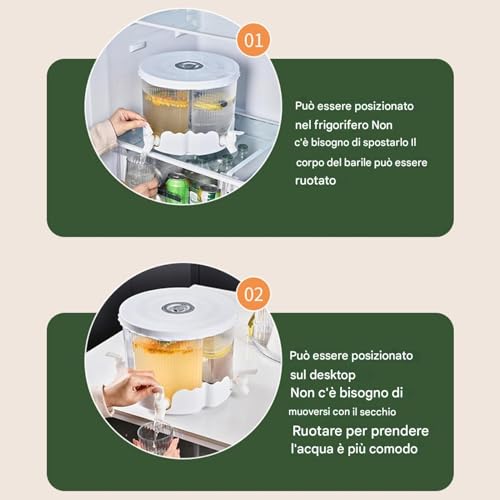 01

Può essere posizionato nel frigorifero Non c'è bisogno di spostarlo Il corpo del barile può essere ruotato

02

Può essere posizionato sul desktop
Non c'è bisogno di muoversi con il secchio
Ruotare per prendere l'acqua è più comodo